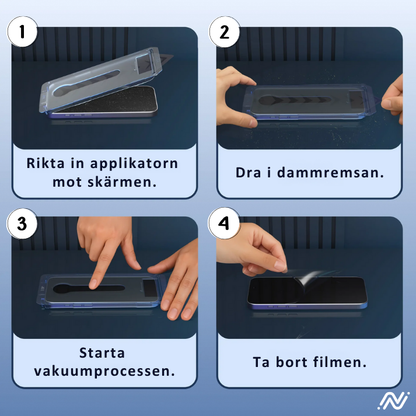 1

Rikta in applikatorn mot skärmen.

2

Dra i dammremsan.

3

Starta vakuumprocessen.

4

Ta bort filmen.